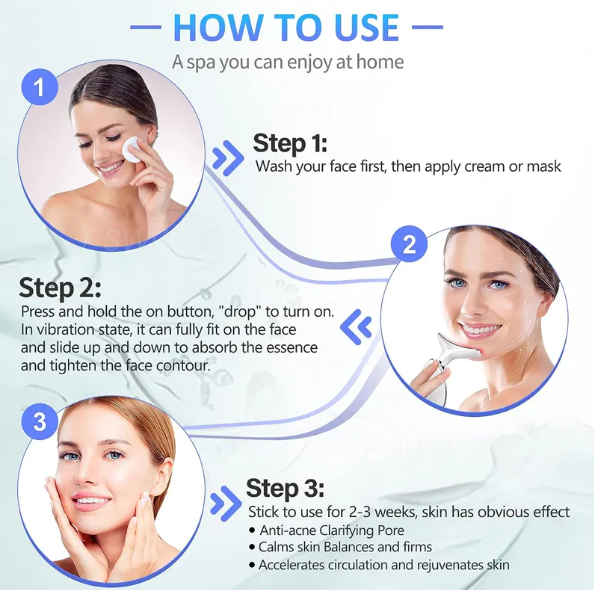 — HOW TO USE —
A spa you can enjoy at home

1

Step 1:
Wash your face first, then apply cream or mask

2

Step 2:
Press and hold the on button, "drop" to turn on. In vibration state, it can fully fit on the face and slide up and down to absorb the essence and tighten the face contour.

3

Step 3:
Stick to use for 2-3 weeks, skin has obvious effect
• Anti-acne Clarifying Pore
• Calms skin Balances and firms
• Accelerates circulation and rejuvenates skin